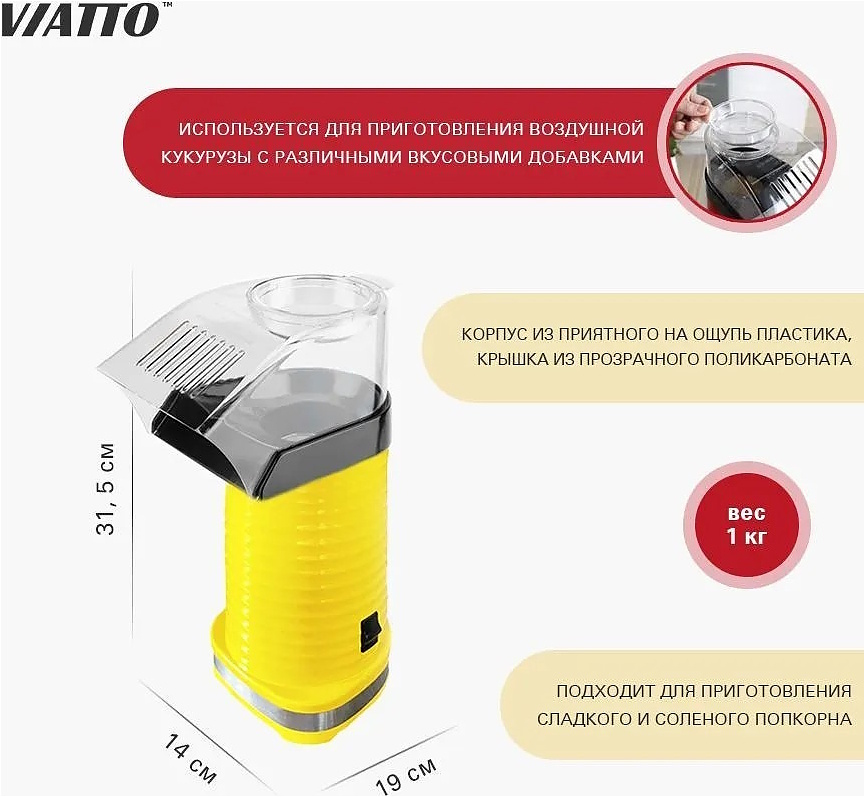 VIATTO™

ИСПОЛЬЗУЕТСЯ ДЛЯ ПРИГОТОВЛЕНИЯ ВОЗДУШНОЙ КУКУРУЗЫ С РАЗЛИЧНЫМИ ВКУСОВЫМИ ДОБАВКАМИ

КОРПУС ИЗ ПРИЯТНОГО НА ОЩУПЬ ПЛАСТИКА, КРЫШКА ИЗ ПРОЗРАЧНОГО ПОЛИКАРБОНАТА

31, 5 см

вес
1 кг

ПОДХОДИТ ДЛЯ ПРИГОТОВЛЕНИЯ СЛАДКОГО И СОЛЕНОГО ПОПКОРНА

14 см

19 см